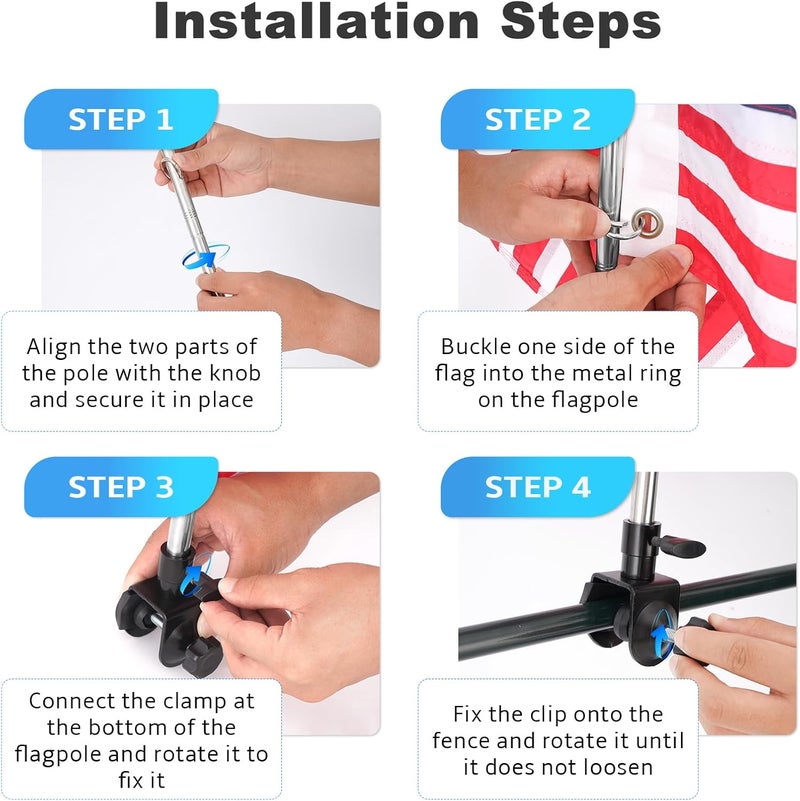 Installation Steps

STEP 1

Align the two parts of the pole with the knob and secure it in place

STEP 2

Buckle one side of the flag into the metal ring on the flagpole

STEP 3

Connect the clamp at the bottom of the flagpole and rotate it to fix it

STEP 4

Fix the clip onto the fence and rotate it until it does not loosen